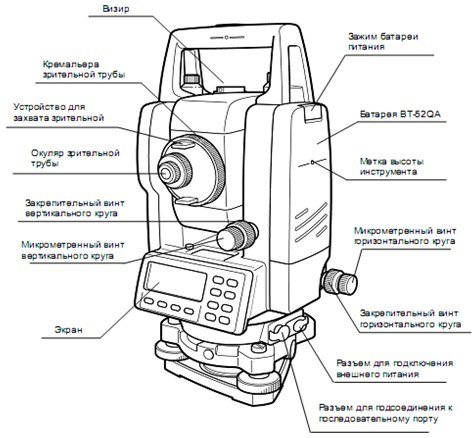 Визир

Кремальера зрительной трубы

Устройство для захвата зрительной

Окуляр зрительной трубы

Закрепительный винт вертикального круга

Микрометренный винт вертикального круга

Экран

Зажим батареи питания

Батарея BT-52QA

Метка высоты инструмента

Микрометренный винт горизонтального круга

Закрепительный винт горизонтального круга

Разъем для подключения внешнего питания

Разъем для подсоединения к последовательному порту